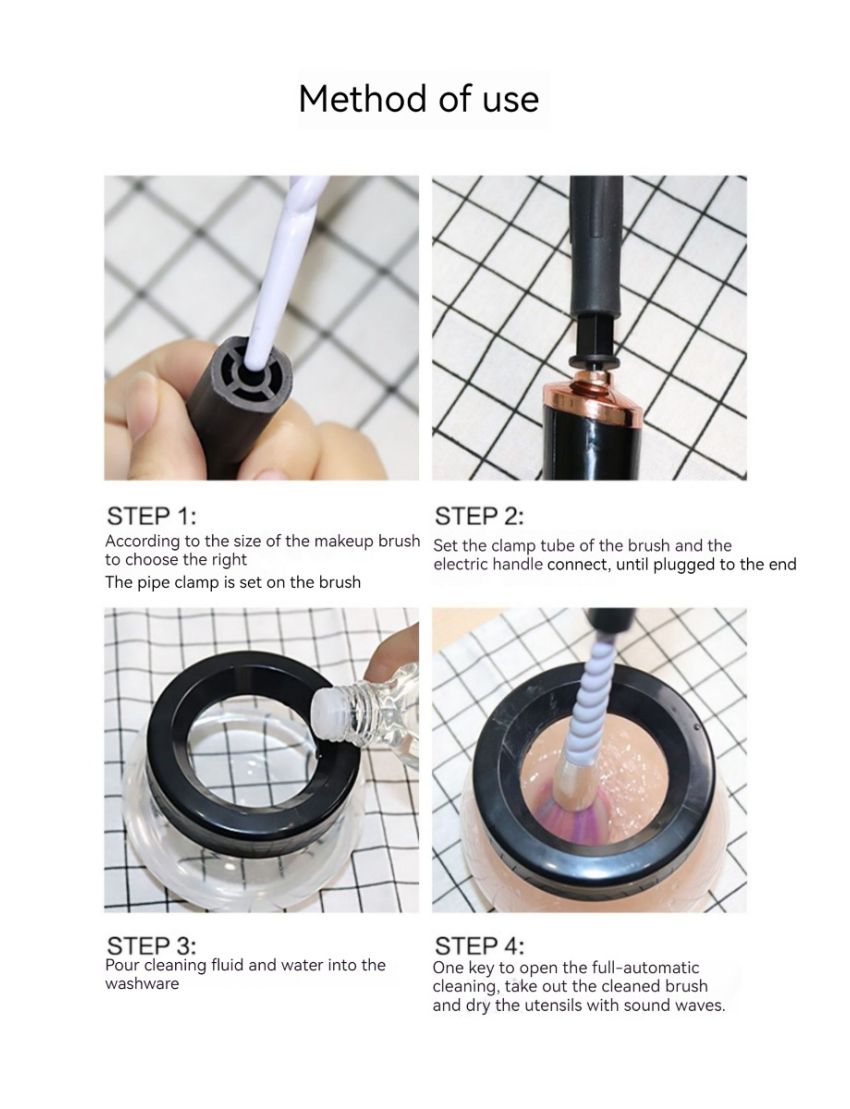 Method of use

STEP 1:
According to the size of the makeup brush to choose the right
The pipe clamp is set on the brush

STEP 2:
Set the clamp tube of the brush and the electric handle connect, until plugged to the end

STEP 3:
Pour cleaning fluid and water into the washware

STEP 4:
One key to open the full-automatic cleaning, take out the cleaned brush and dry the utensils with sound waves.